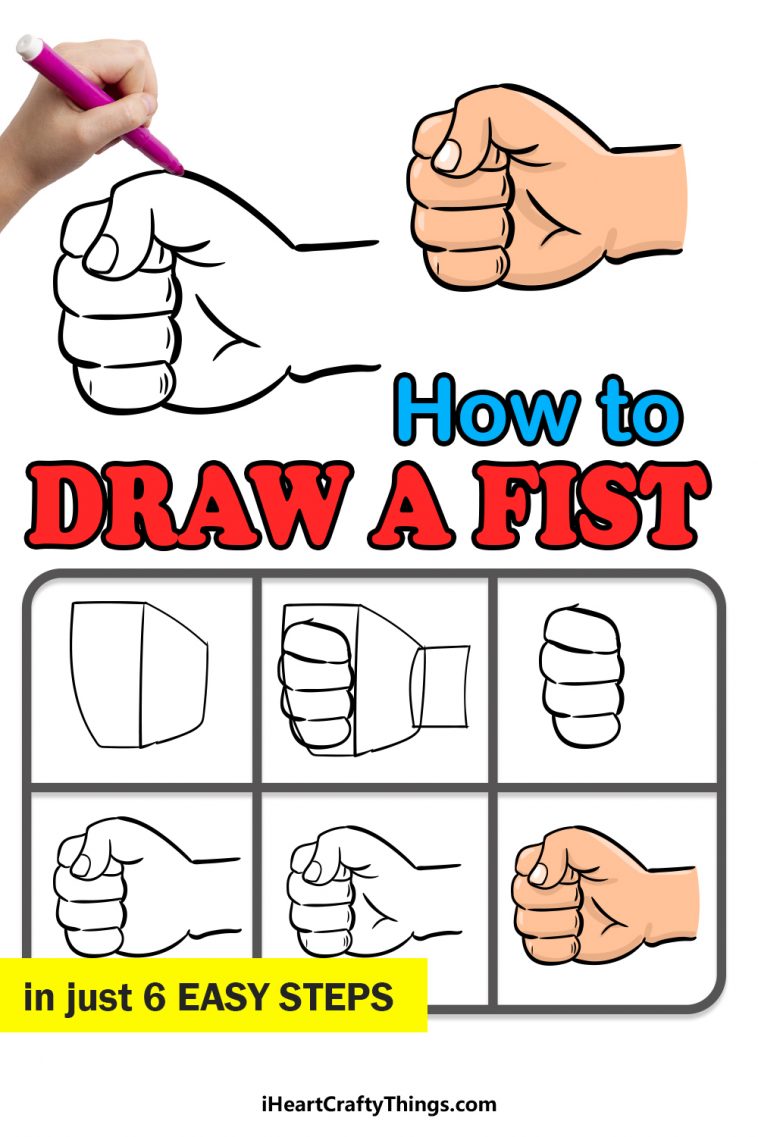 How to
DRAW A FIST

in just 6 EASY STEPS

iHeartCraftyThings.com