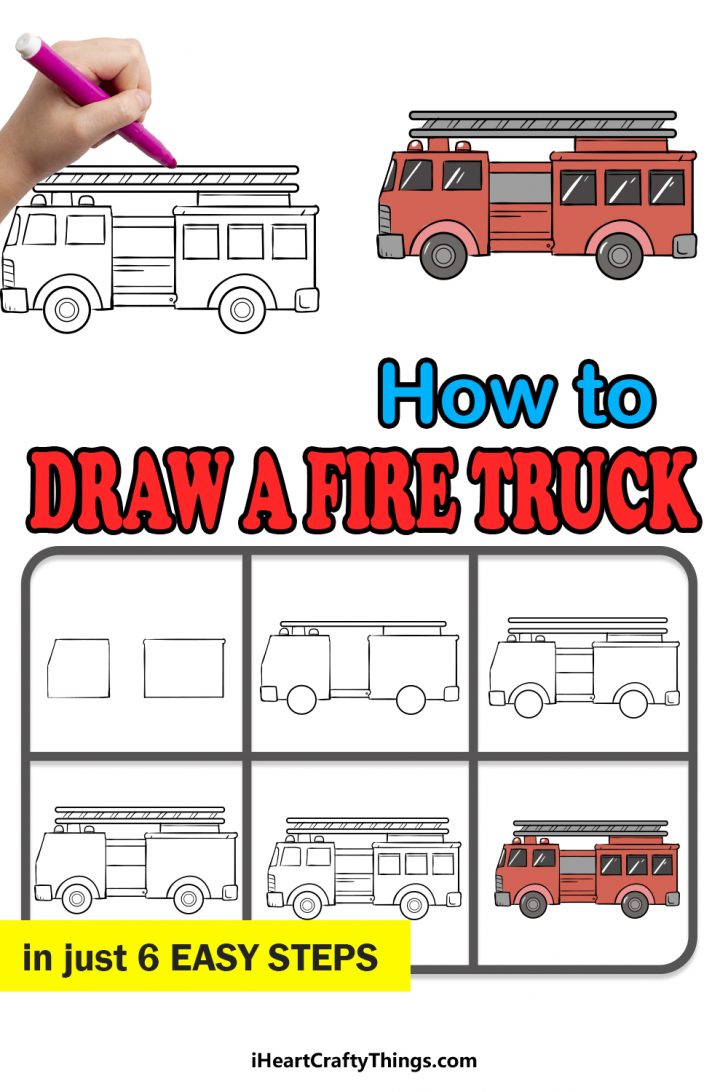 How to
DRAW A FIRE TRUCK

in just 6 EASY STEPS

iHeartCraftyThings.com