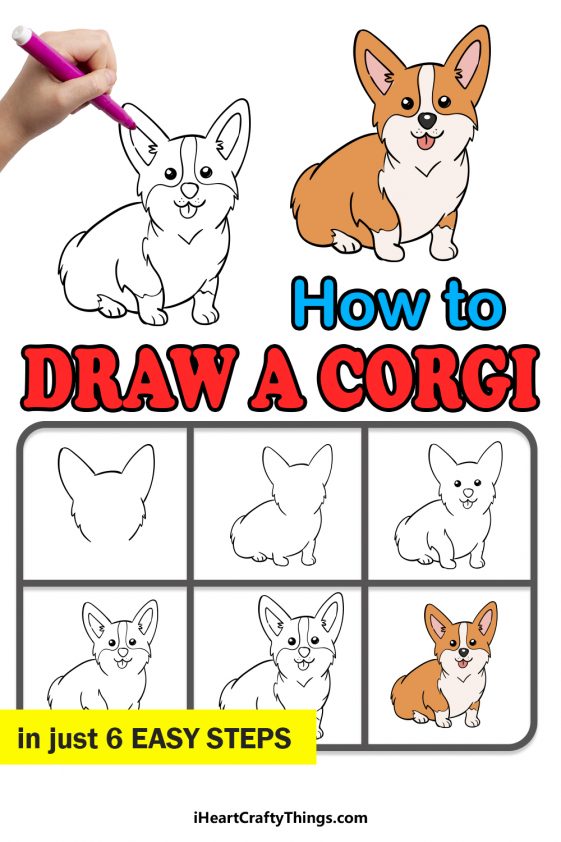 How to
DRAW A CORGI

in just 6 EASY STEPS

iHeartCraftyThings.com