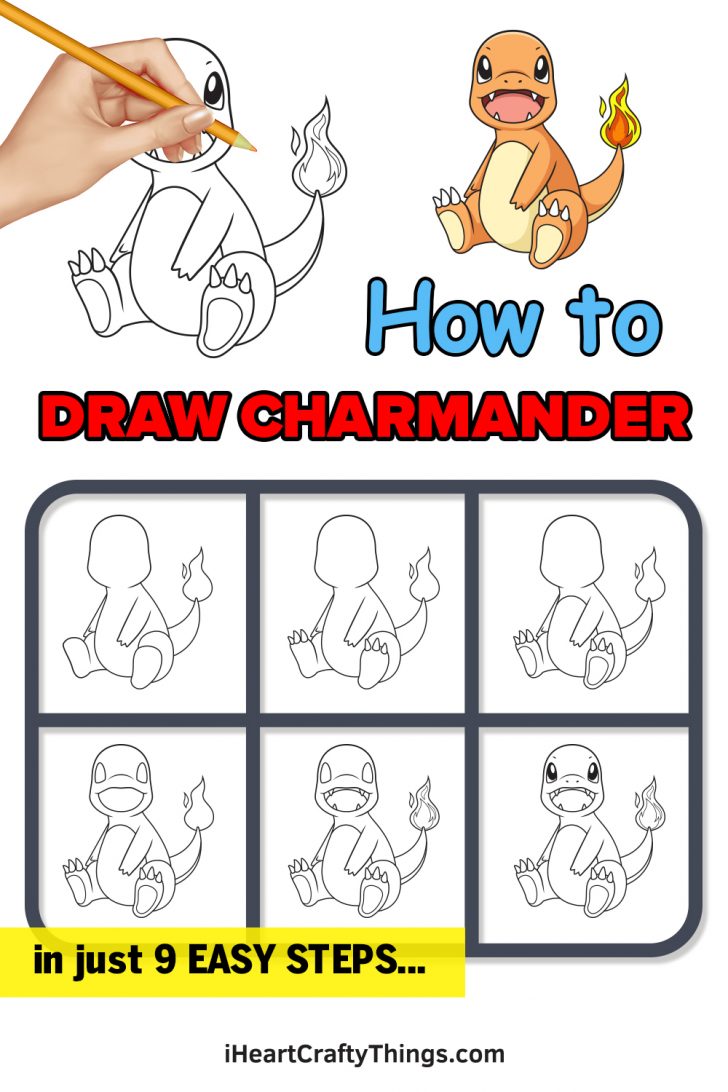 How to

DRAW CHARMANDER

in just 9 EASY STEPS...

iHeartCraftyThings.com