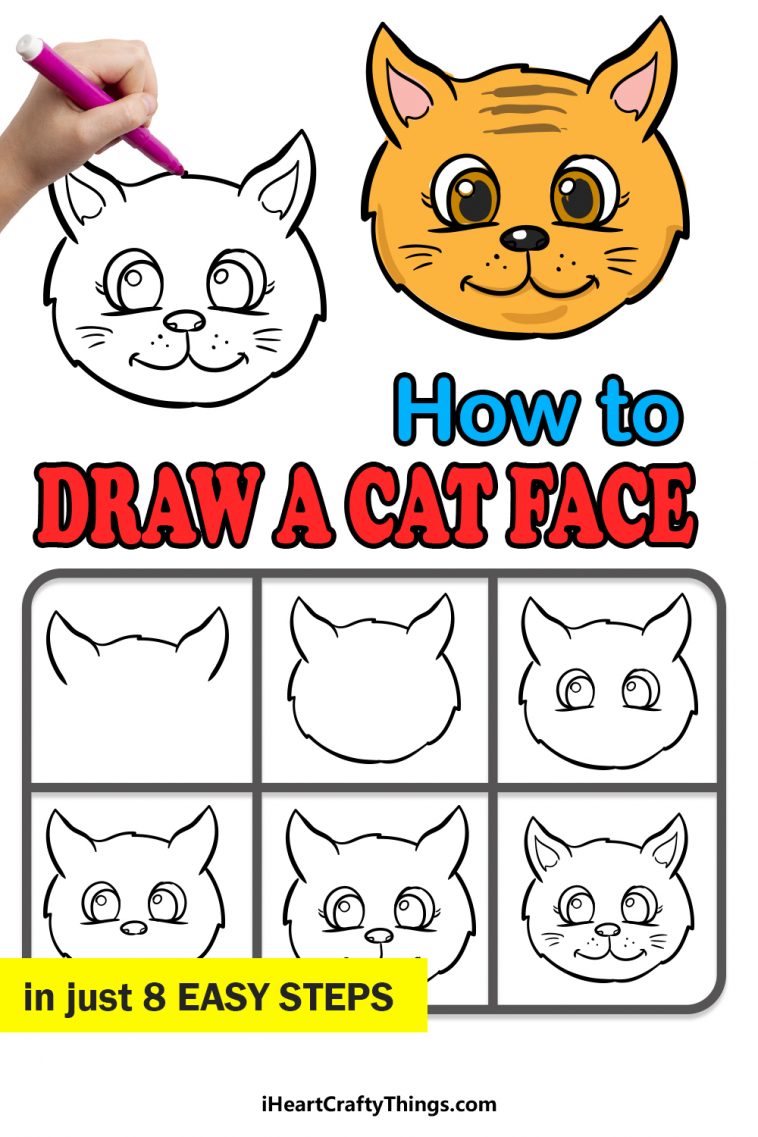 How to
DRAW A CAT FACE

in just 8 EASY STEPS

iHeartCraftyThings.com