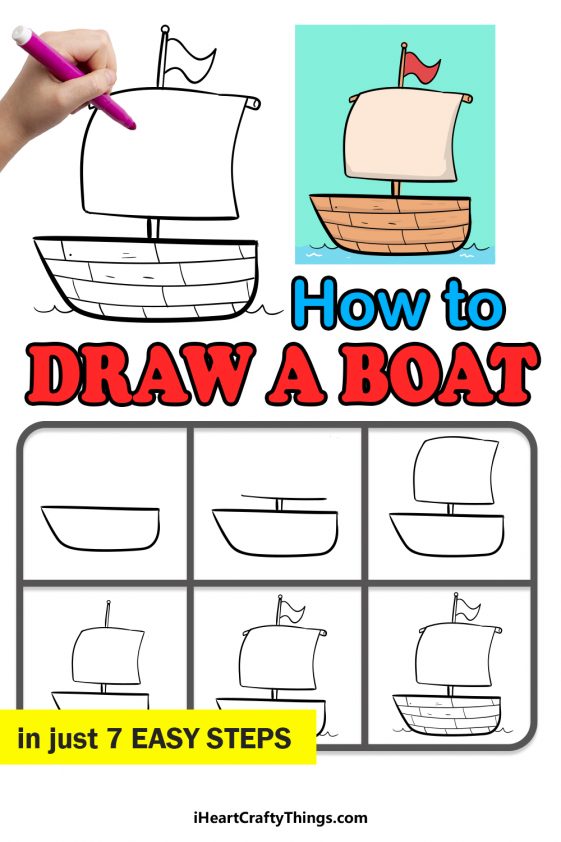 How to
DRAW A BOAT

in just 7 EASY STEPS

iHeartCraftyThings.com