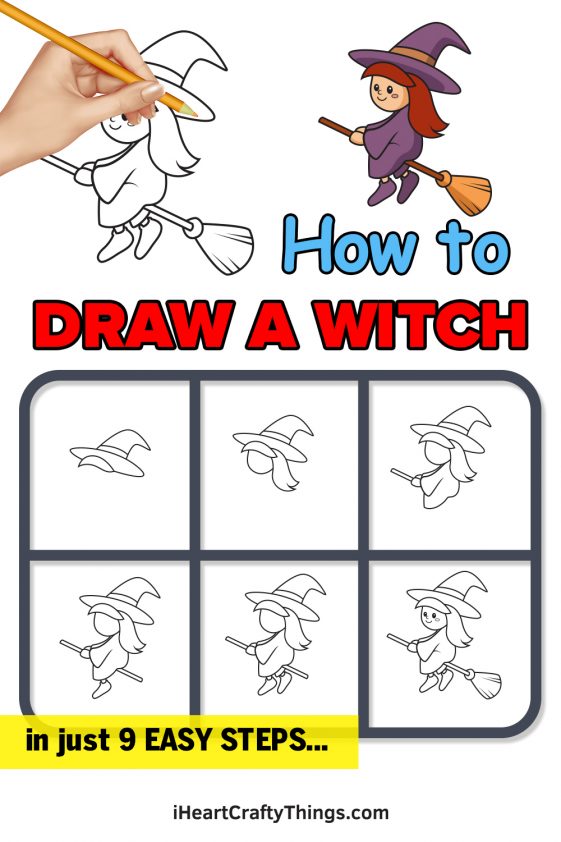 How to
DRAW A WITCH

in just 9 EASY STEPS...

iHeartCraftyThings.com