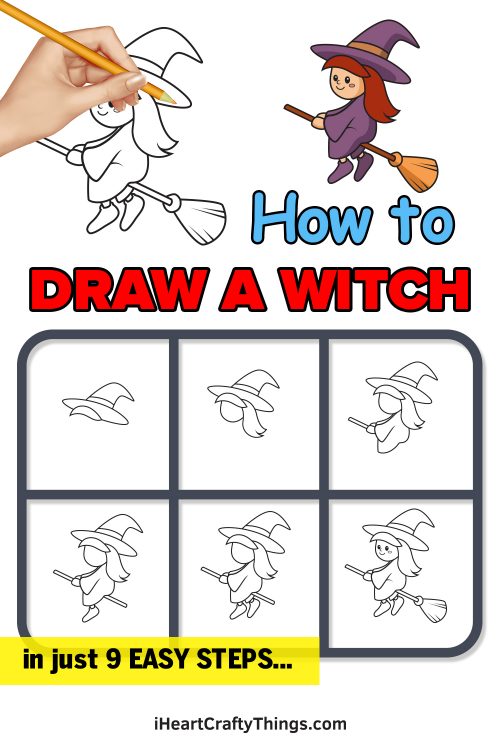 How to
DRAW A WITCH

in just 9 EASY STEPS...

iHeartCraftyThings.com