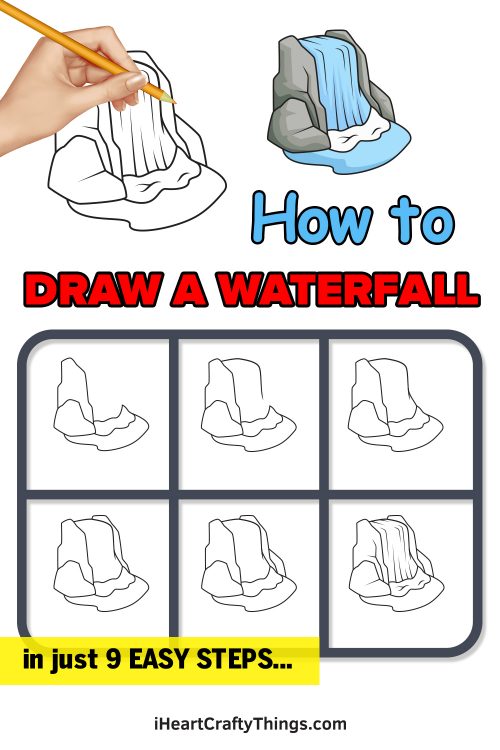 How to
DRAW A WATERFALL

in just 9 EASY STEPS...

iHeartCraftyThings.com