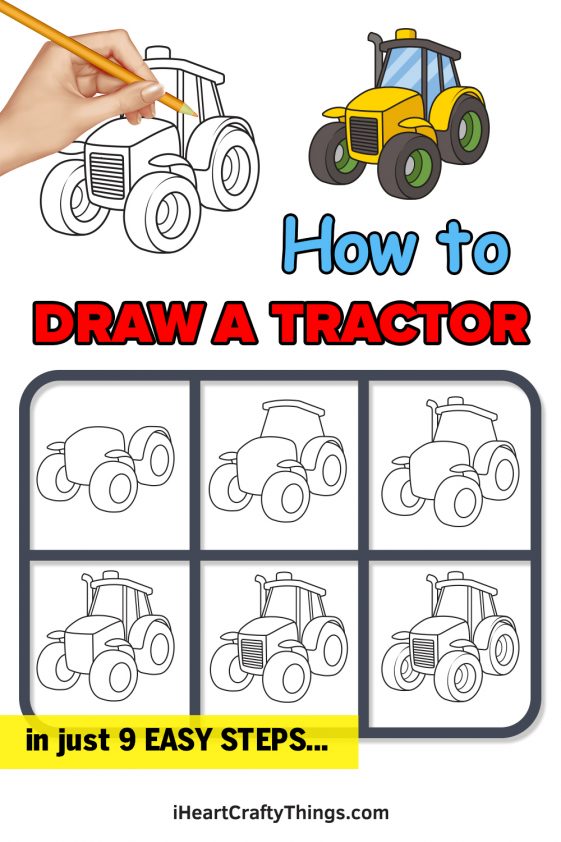 How to
DRAW A TRACTOR

in just 9 EASY STEPS...

iHeartCraftyThings.com