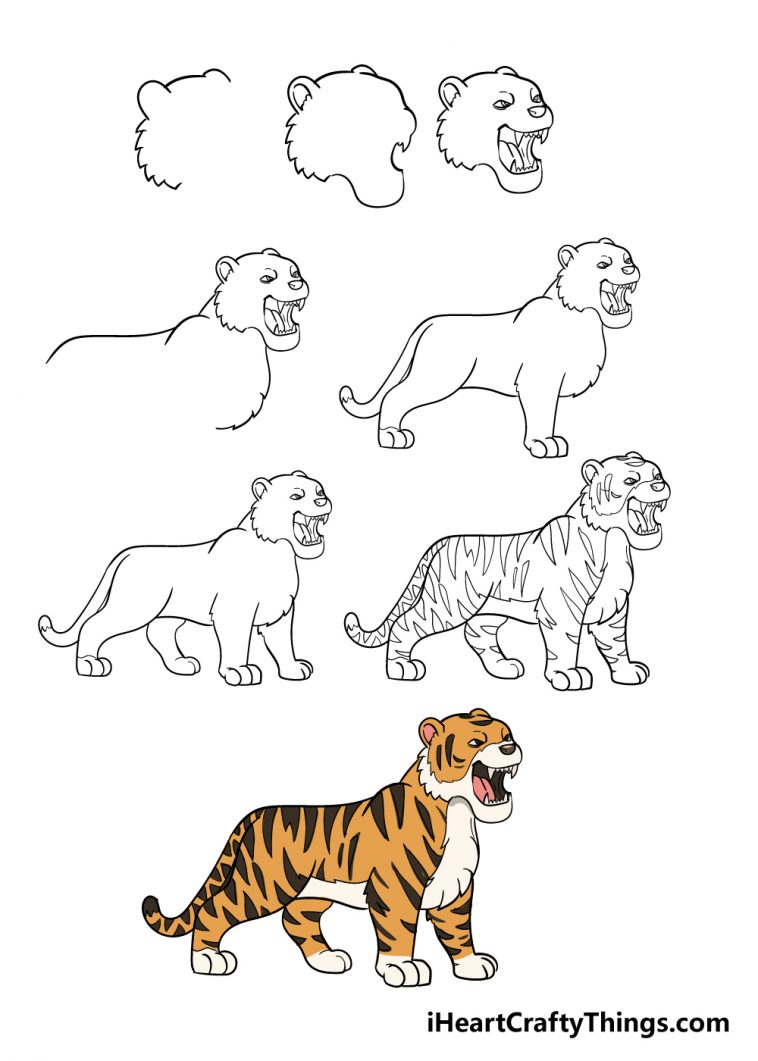 iHeartCraftyThings.com