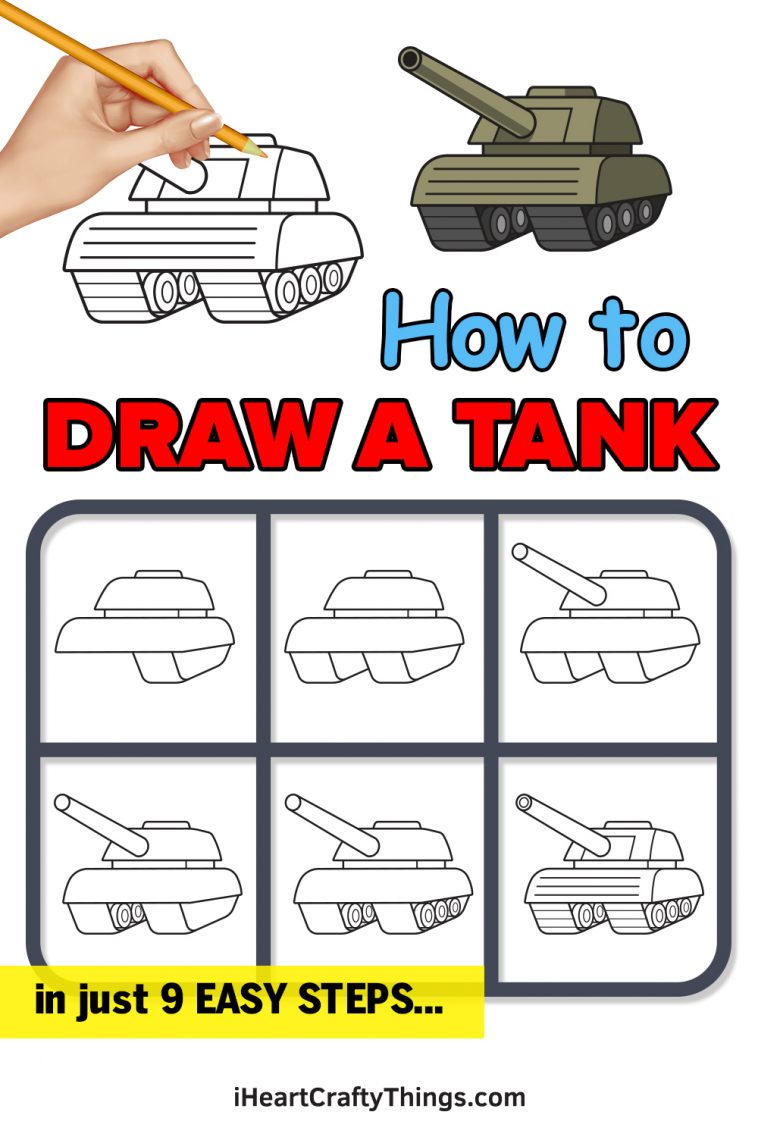 How to
DRAW A TANK

in just 9 EASY STEPS...

iHeartCraftyThings.com