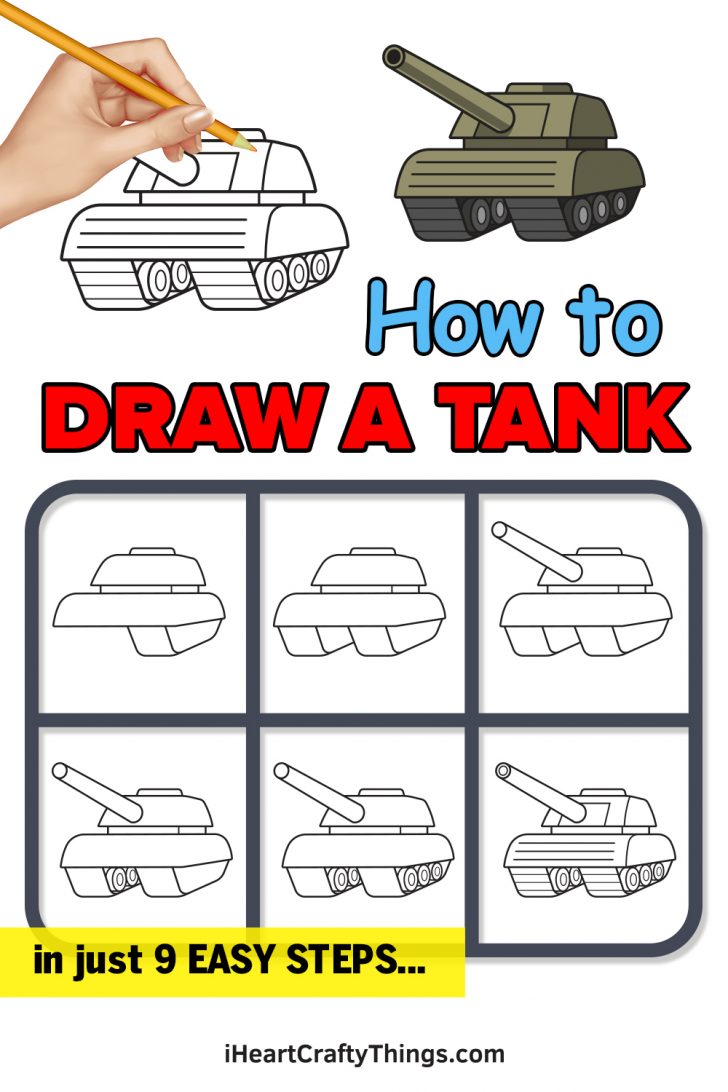 How to
DRAW A TANK

in just 9 EASY STEPS...

iHeartCraftyThings.com