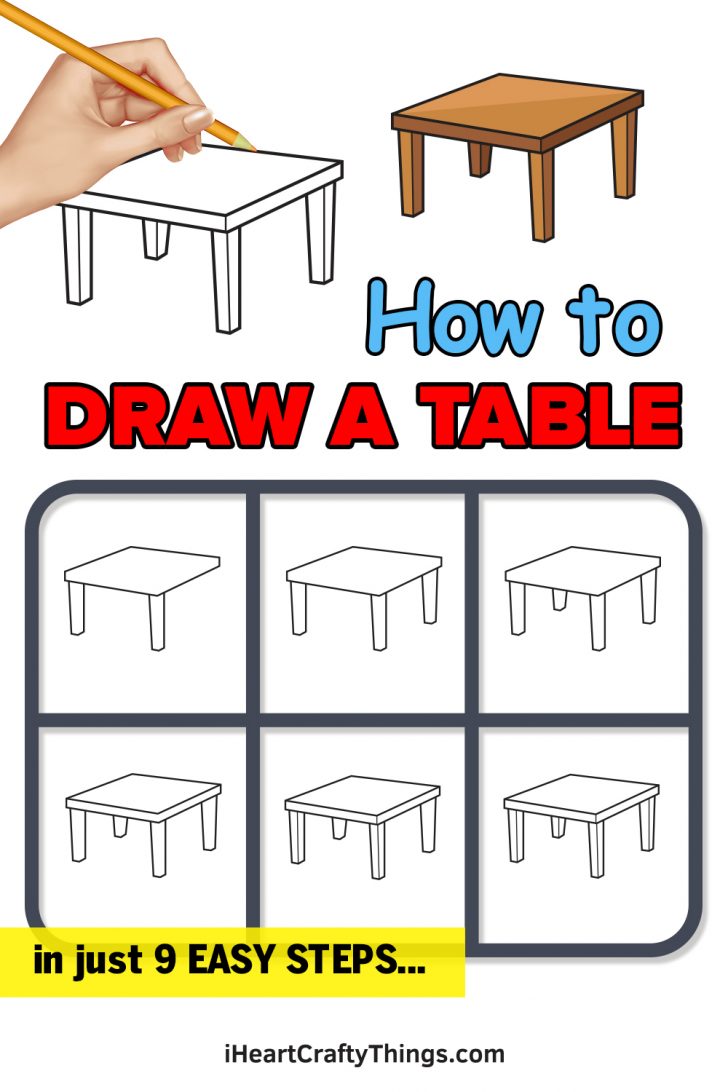 How to
DRAW A TABLE

in just 9 EASY STEPS...

iHeartCraftyThings.com