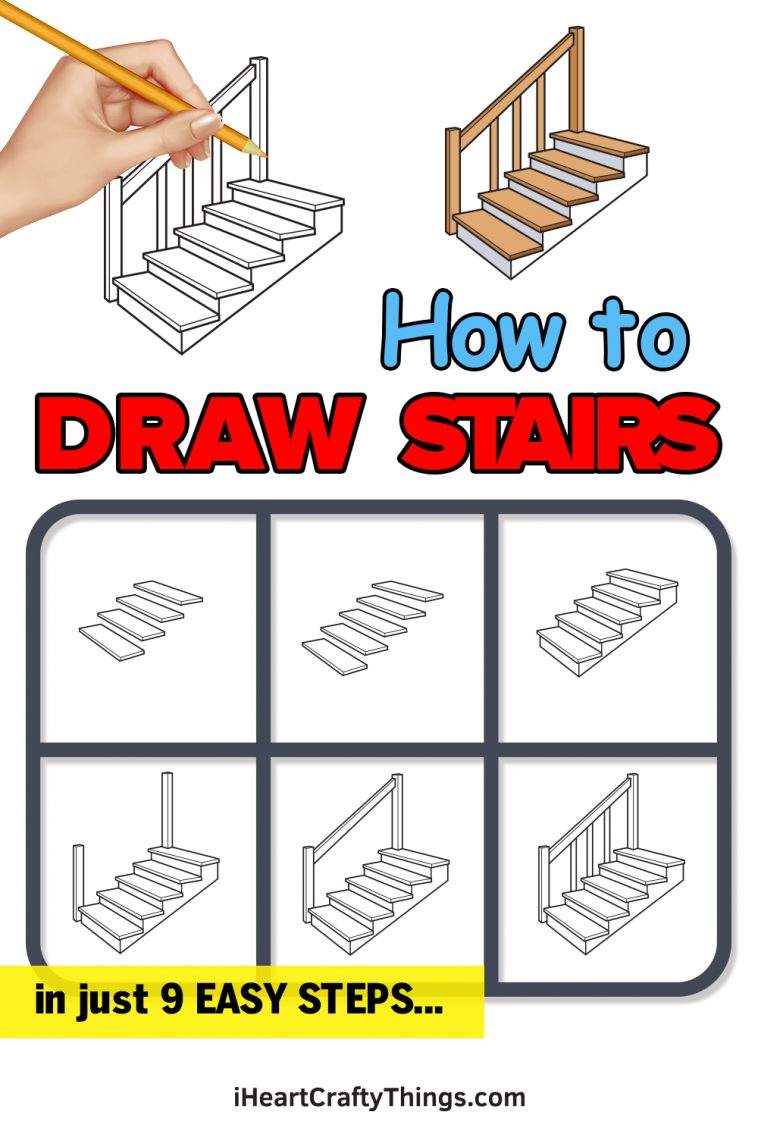 How to
DRAW STAIRS

in just 9 EASY STEPS...

iHeartCraftyThings.com