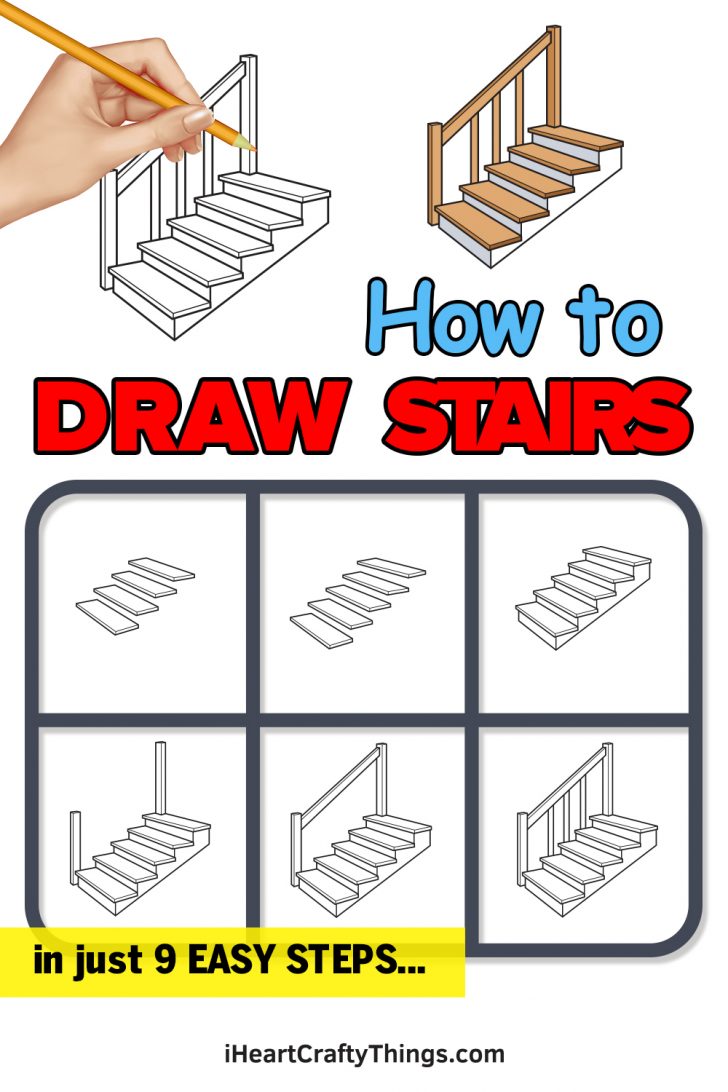 How to
DRAW STAIRS

in just 9 EASY STEPS...

iHeartCraftyThings.com