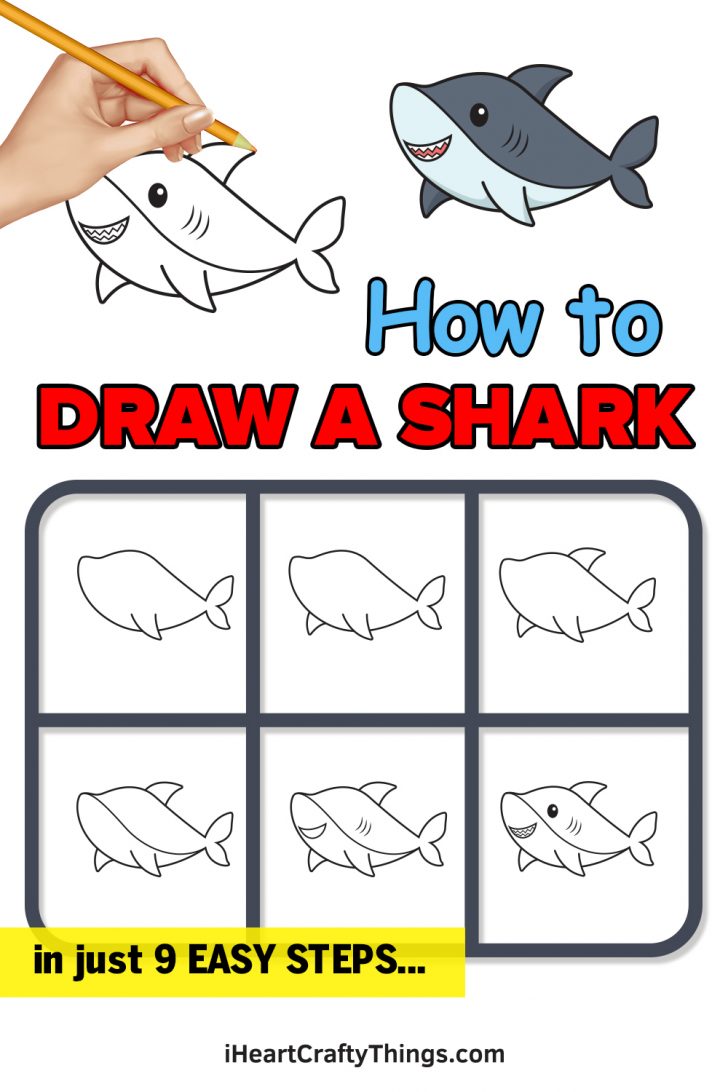 How to
DRAW A SHARK

in just 9 EASY STEPS...

iHeartCraftyThings.com