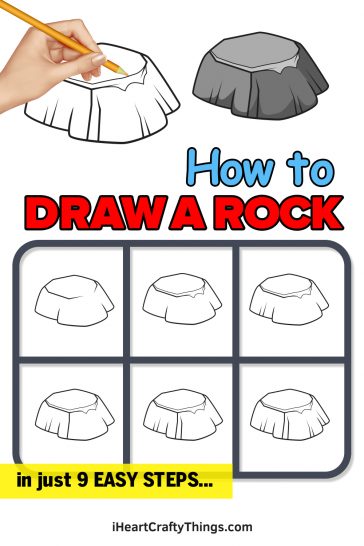 How to
DRAW A ROCK

in just 9 EASY STEPS...

iHeartCraftyThings.com