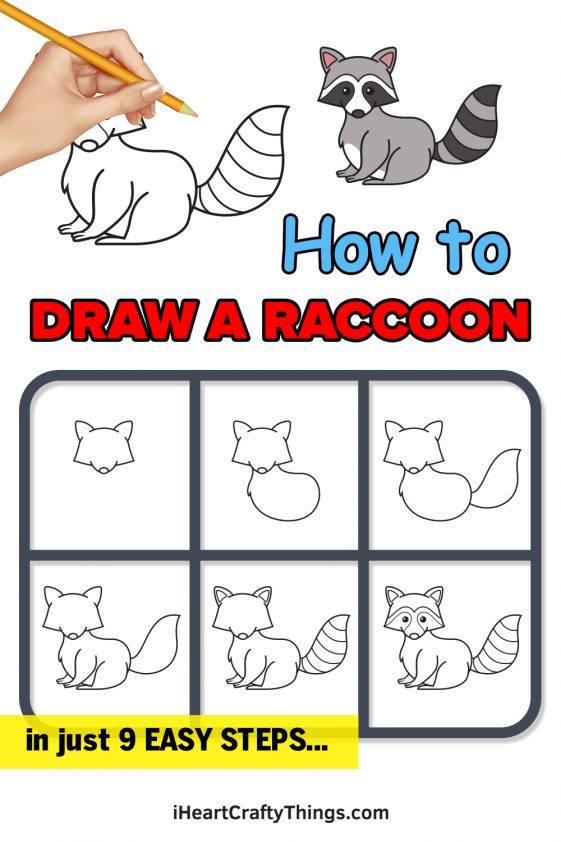 How to
DRAW A RACCOON

in just 9 EASY STEPS...

iHeartCraftyThings.com