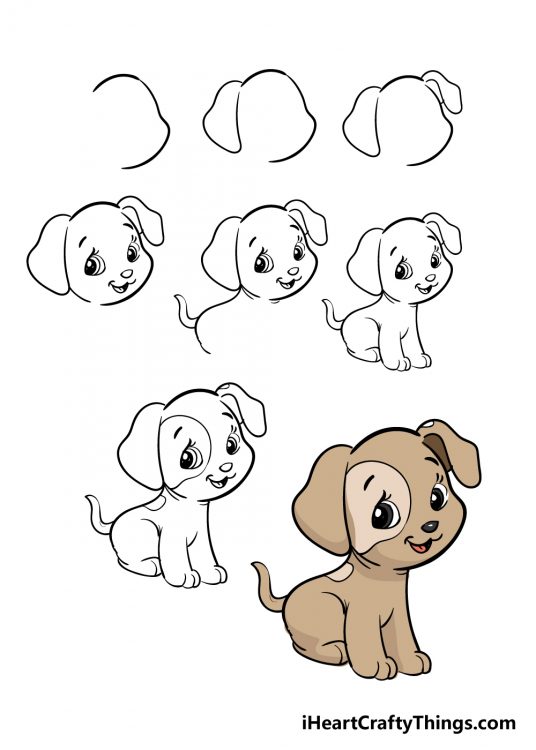 iHeartCraftyThings.com