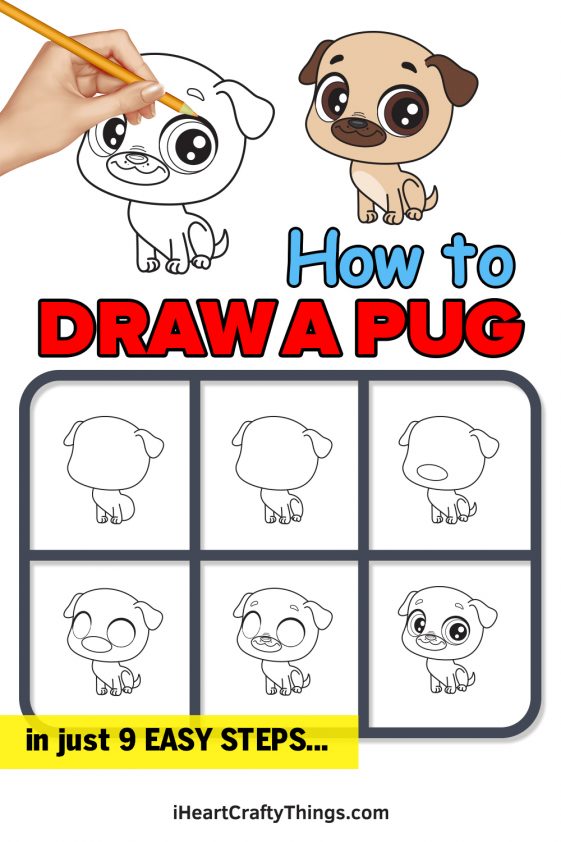 How to
DRAW A PUG

in just 9 EASY STEPS...

iHeartCraftyThings.com