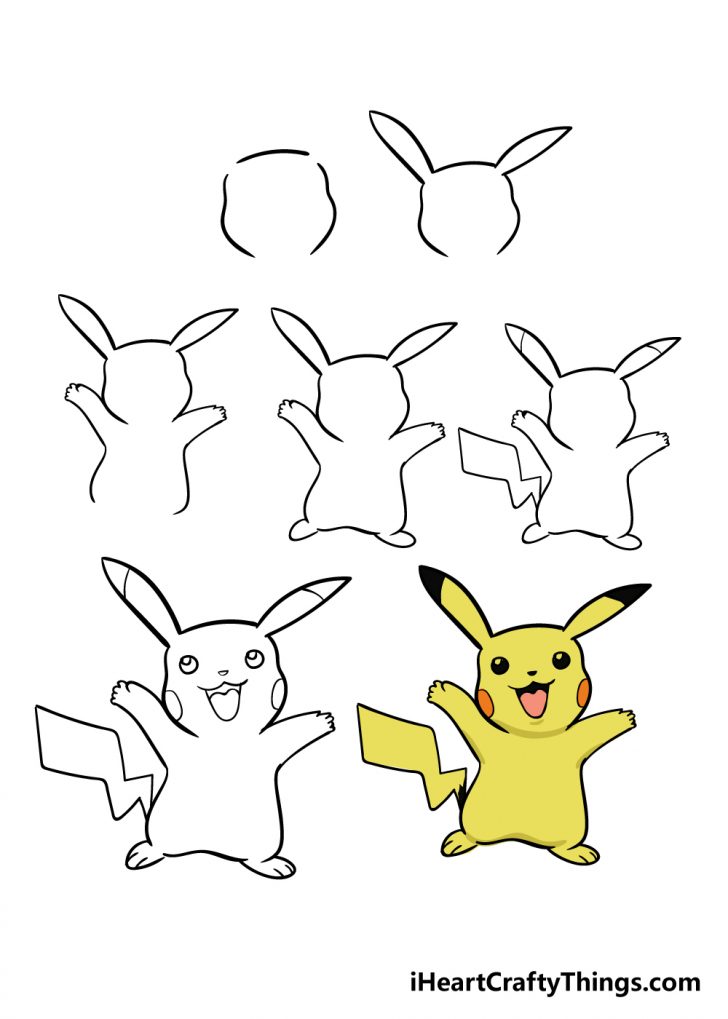 iHeartCraftyThings.com