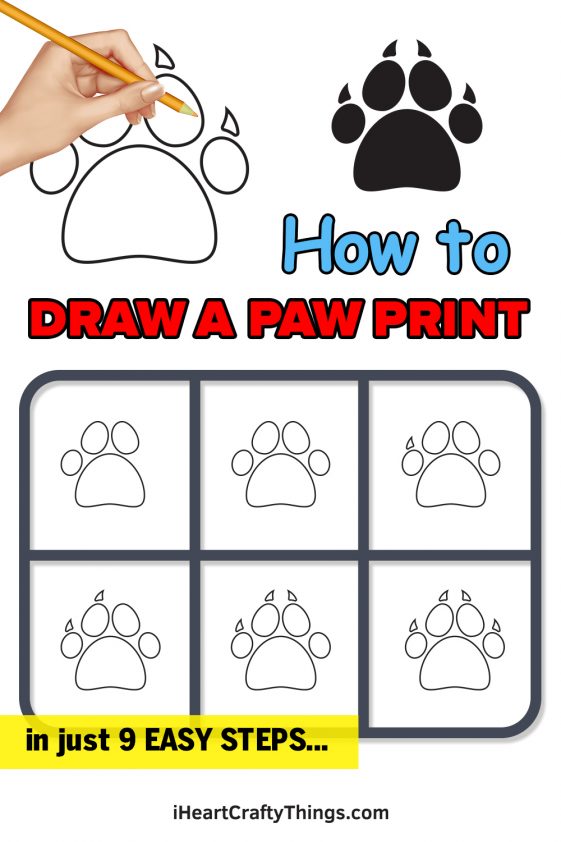 How to
DRAW A PAW PRINT

in just 9 EASY STEPS...

iHeartCraftyThings.com