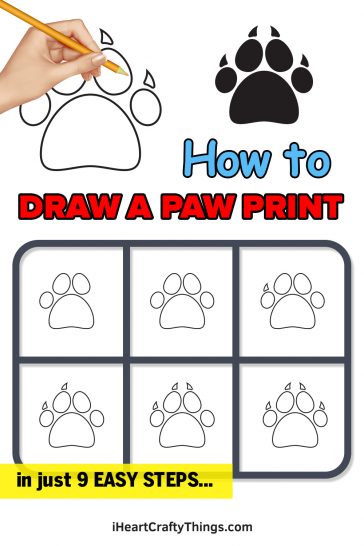 How to
DRAW A PAW PRINT

in just 9 EASY STEPS...

iHeartCraftyThings.com