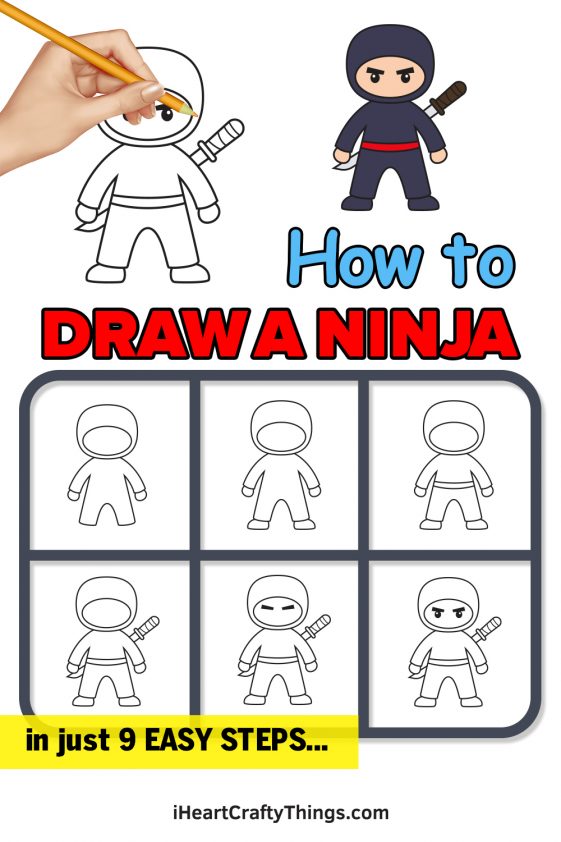 How to
DRAW A NINJA

in just 9 EASY STEPS...

iHeartCraftyThings.com