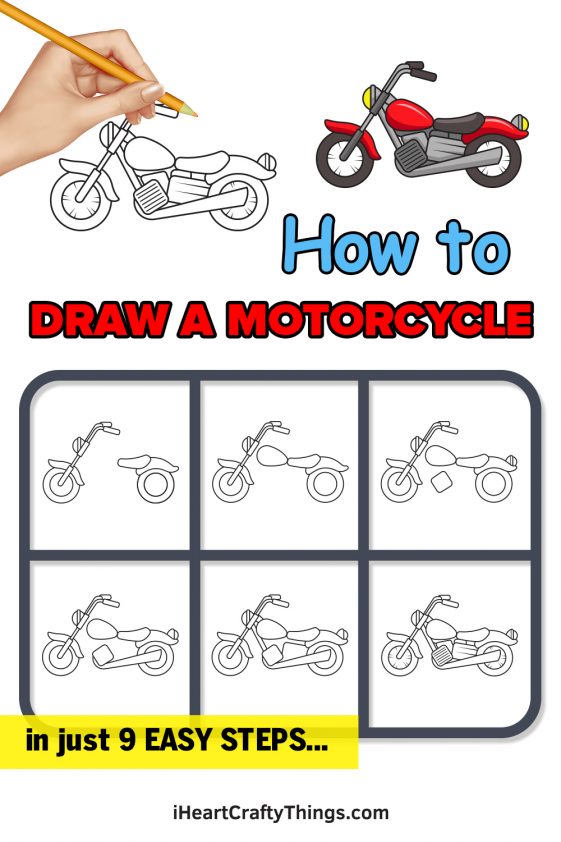 How to
DRAW A MOTORCYCLE

in just 9 EASY STEPS...

iHeartCraftyThings.com