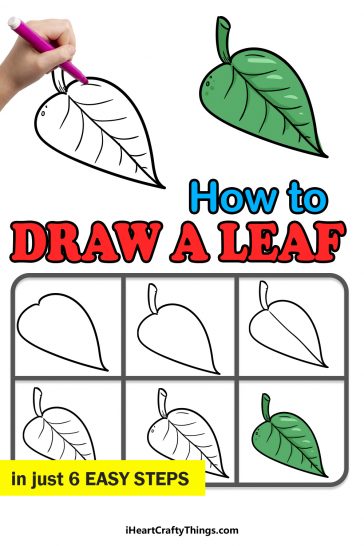 How to
DRAW A LEAF

in just 6 EASY STEPS

iHeartCraftyThings.com