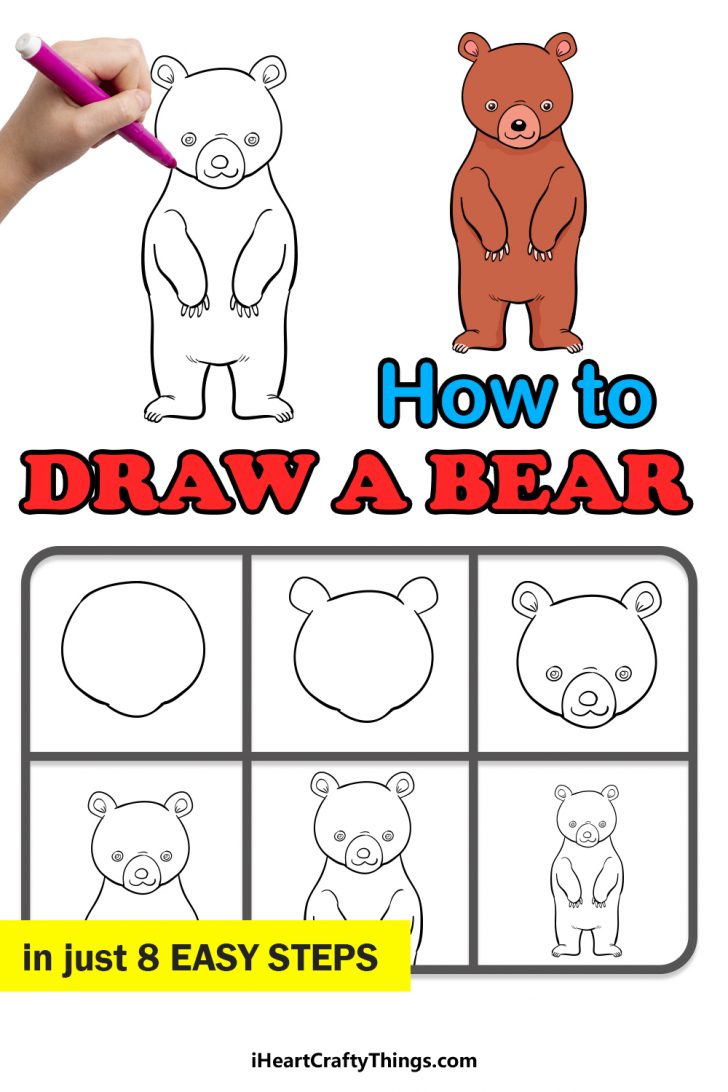 How to
DRAW A BEAR

in just 8 EASY STEPS

iHeartCraftyThings.com