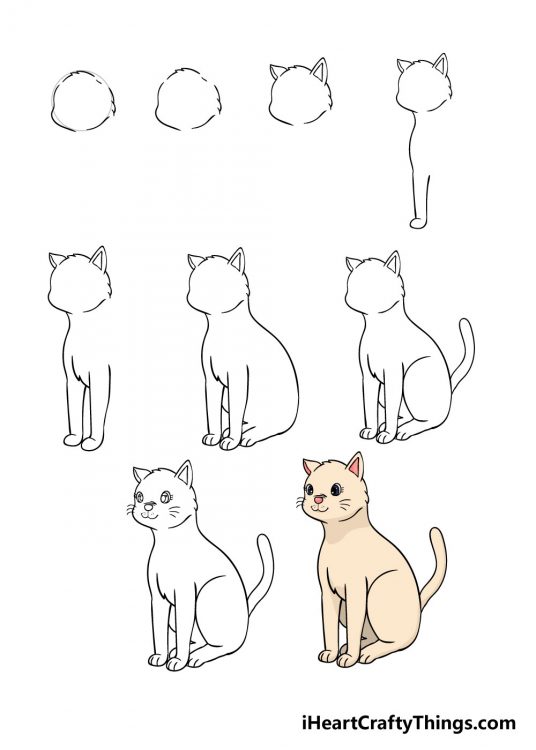 iHeartCraftyThings.com