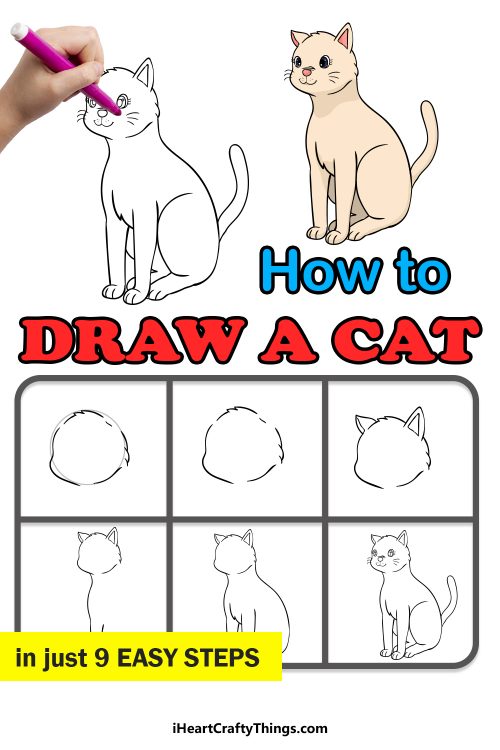 How to
DRAW A CAT

in just 9 EASY STEPS

iHeartCraftyThings.com