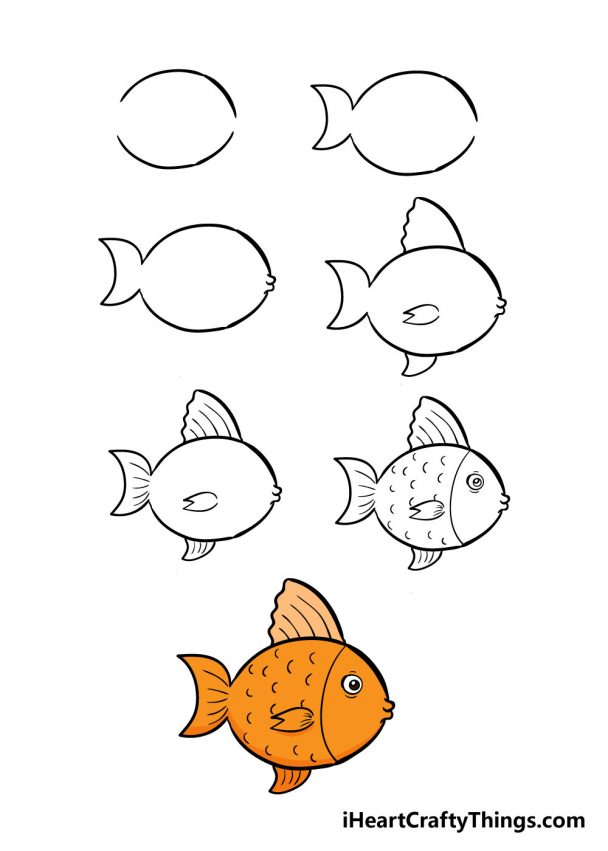 iHeartCraftyThings.com