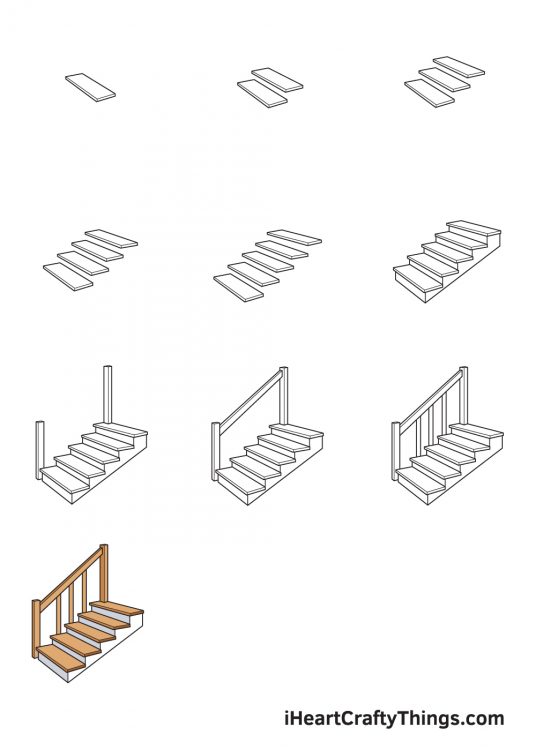 iHeartCraftyThings.com