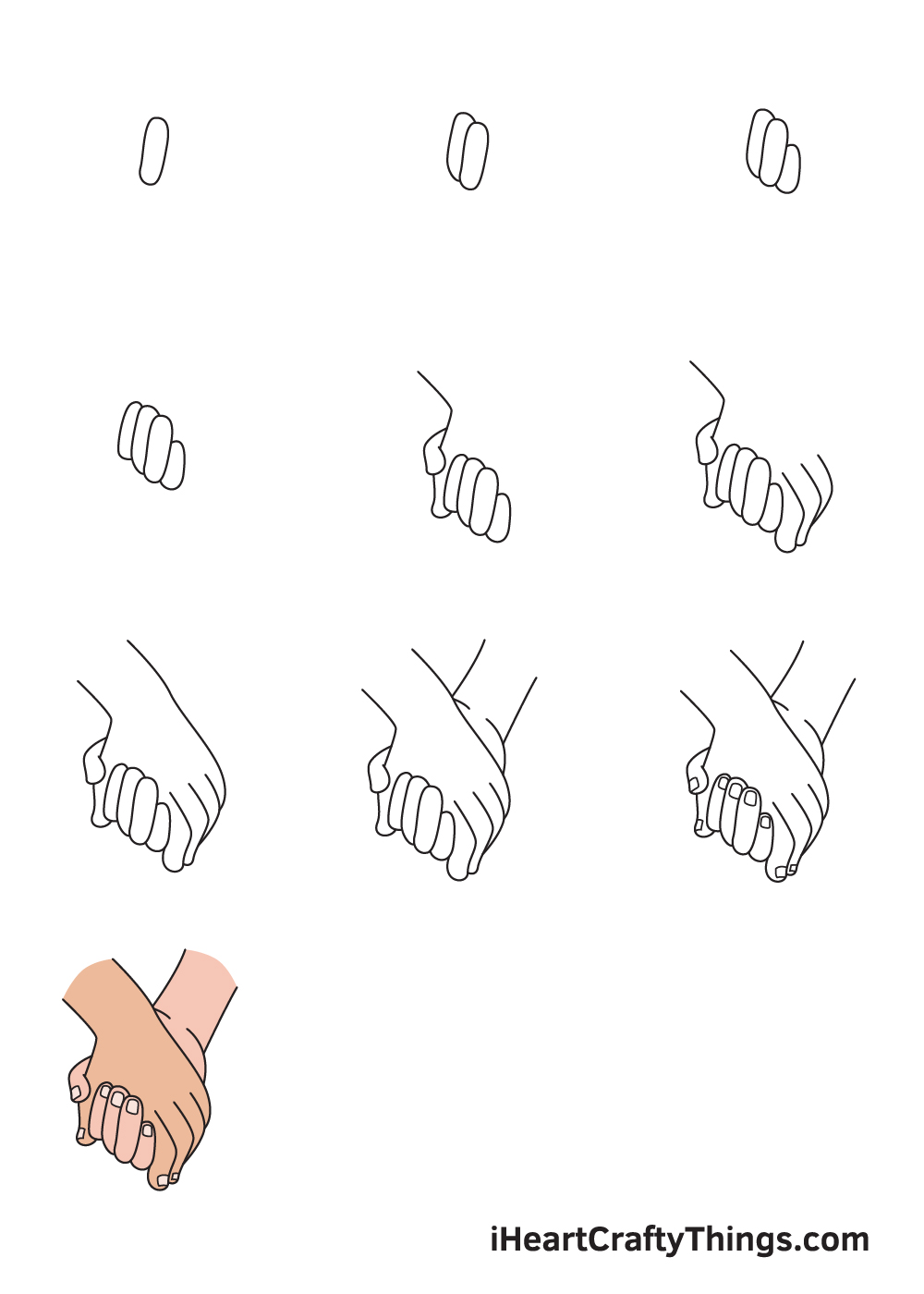 iHeartCraftyThings.com