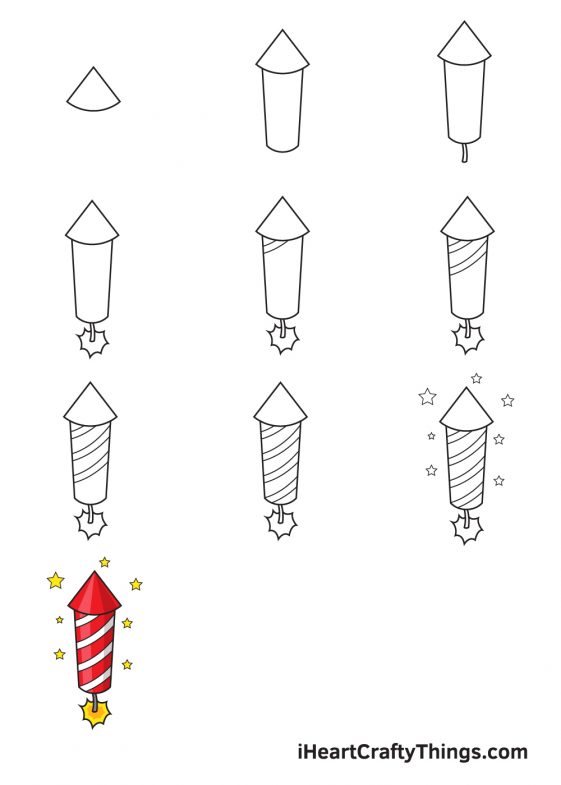 iHeartCraftyThings.com