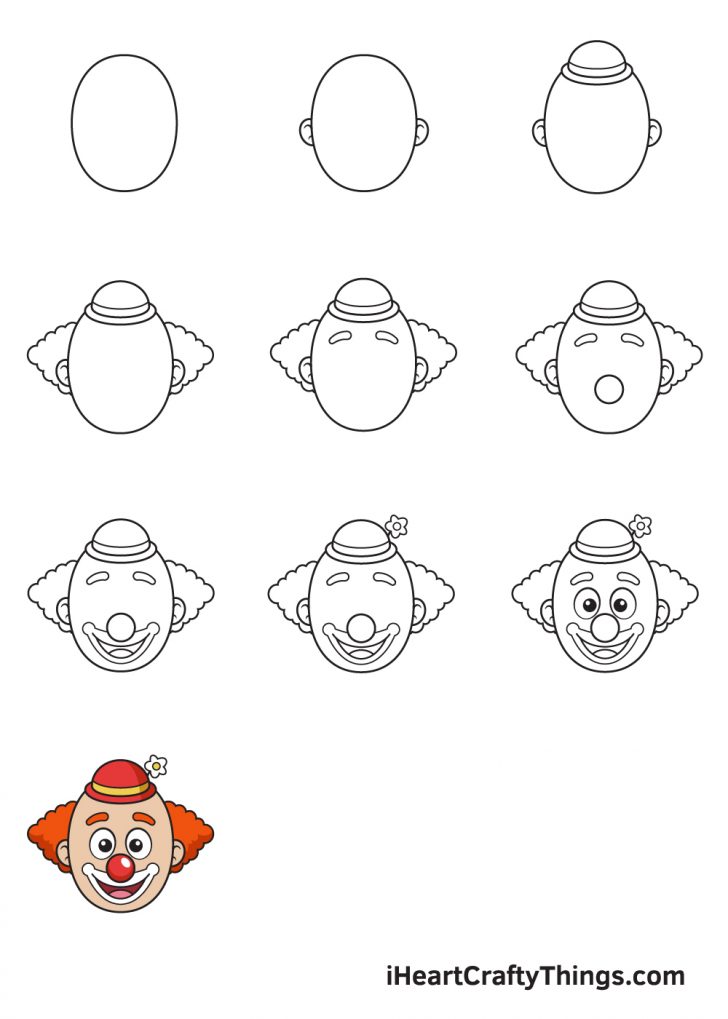 iHeartCraftyThings.com