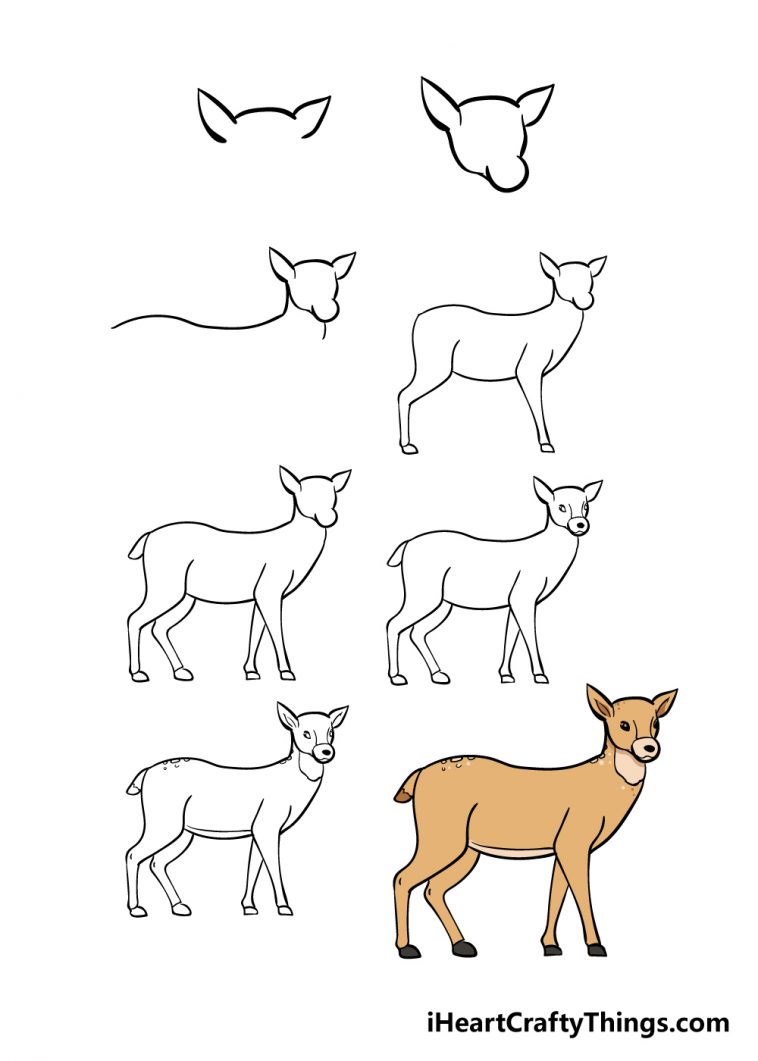 iHeartCraftyThings.com