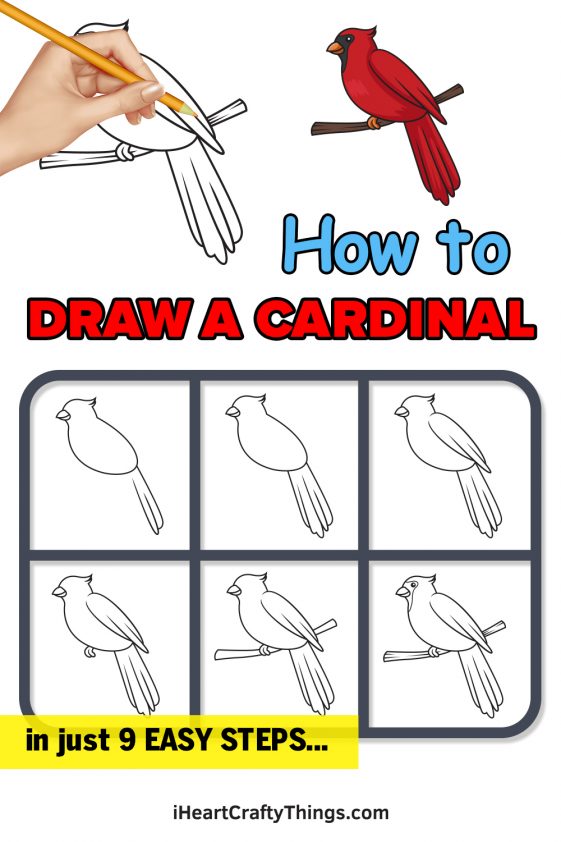 How to
DRAW A CARDINAL

in just 9 EASY STEPS...

iHeartCraftyThings.com