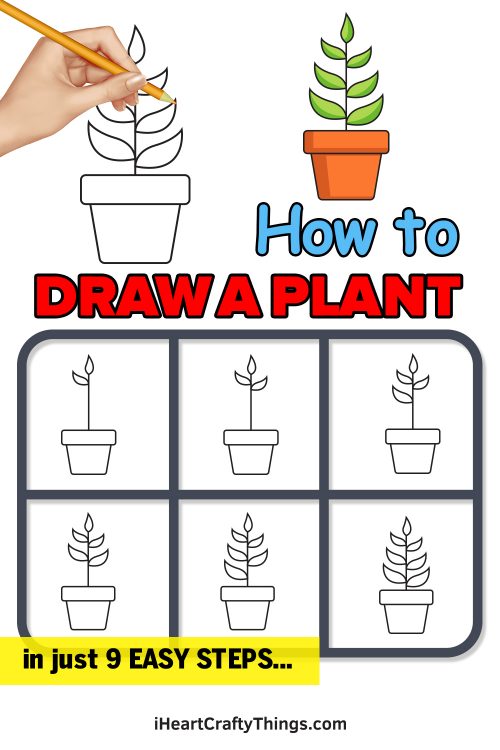 How to
DRAW A PLANT

in just 9 EASY STEPS...

iHeartCraftyThings.com