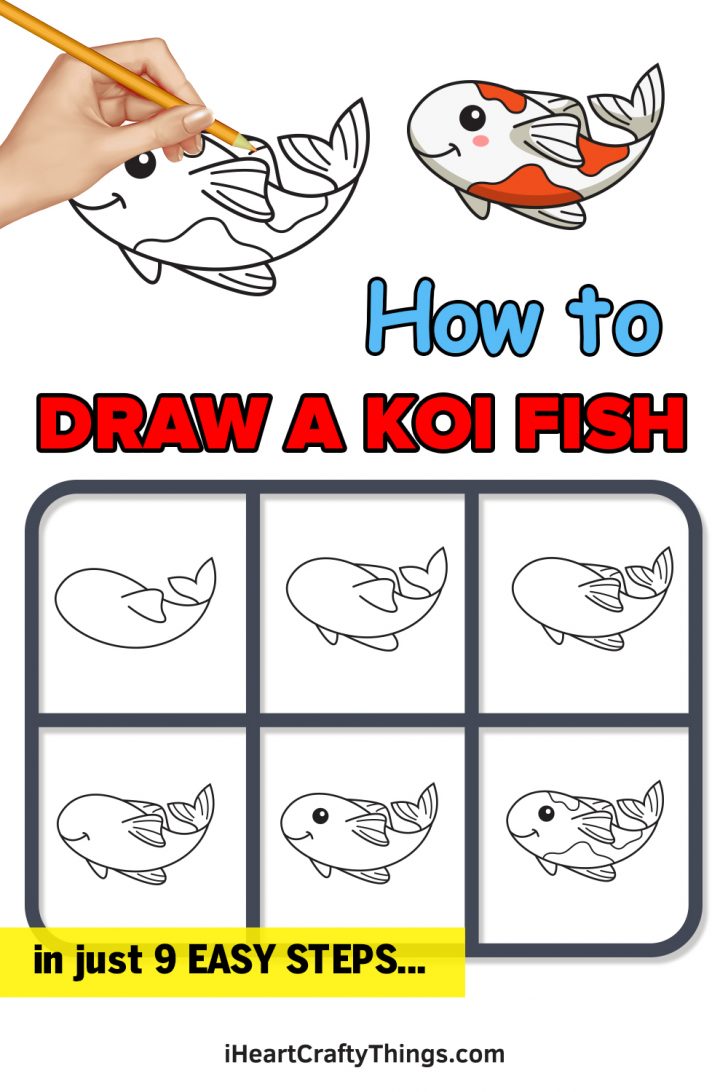 How to

DRAW A KOI FISH

in just 9 EASY STEPS...

iHeartCraftyThings.com