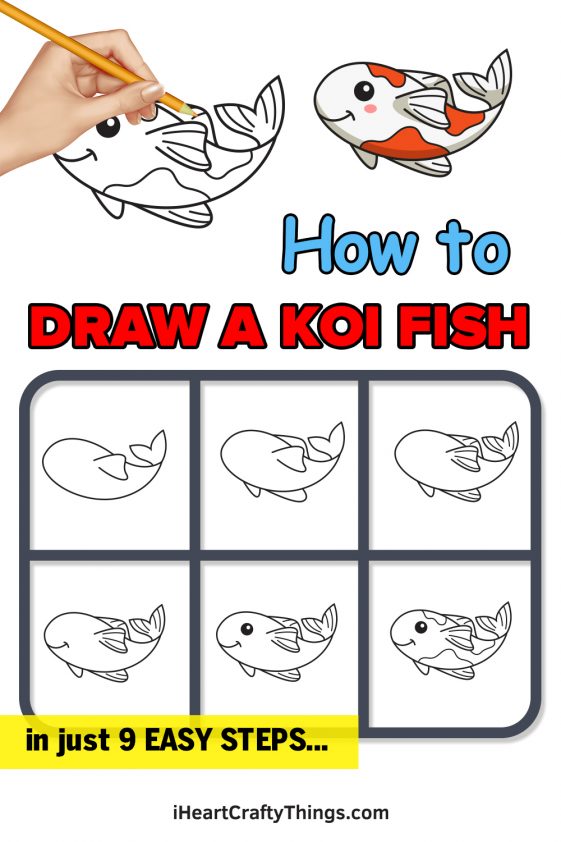 How to
DRAW A KOI FISH

in just 9 EASY STEPS...

iHeartCraftyThings.com