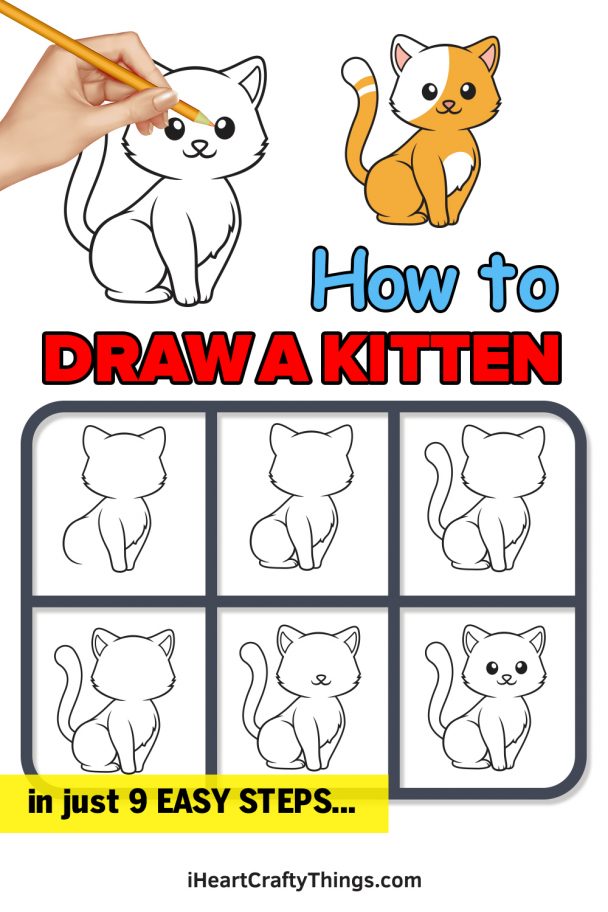 How to
DRAW A KITTEN

in just 9 EASY STEPS...

iHeartCraftyThings.com