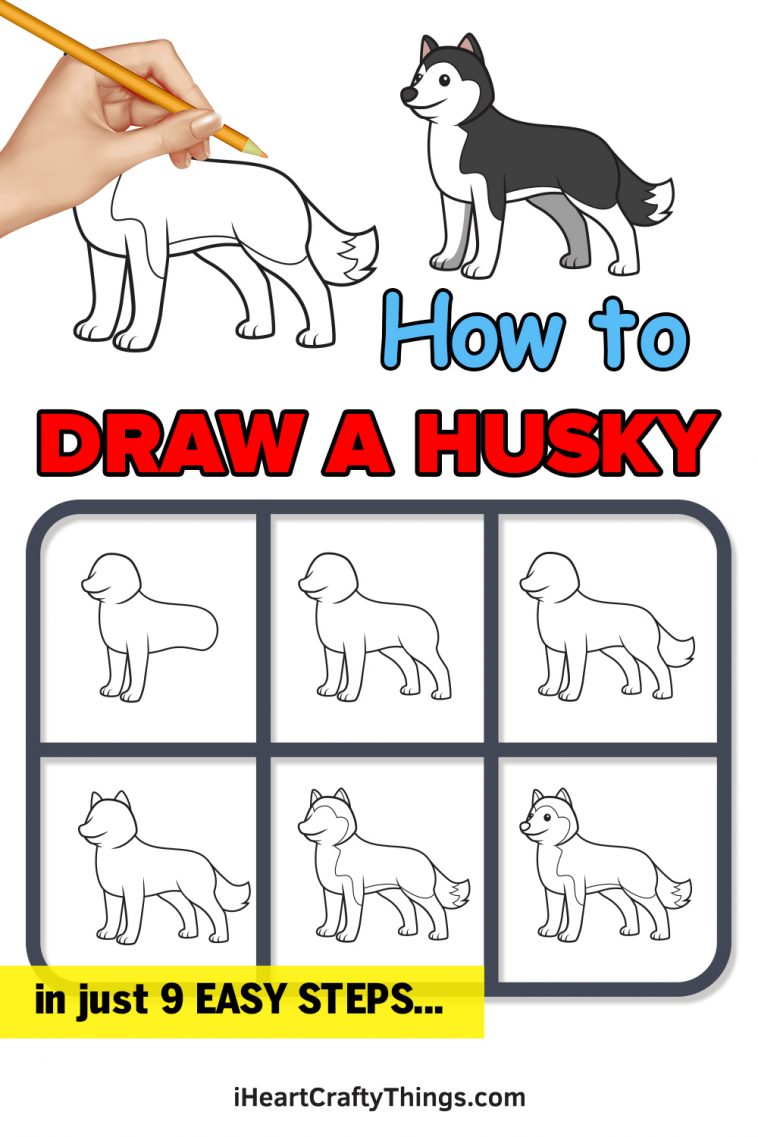 How to
DRAW A HUSKY

in just 9 EASY STEPS...

iHeartCraftyThings.com