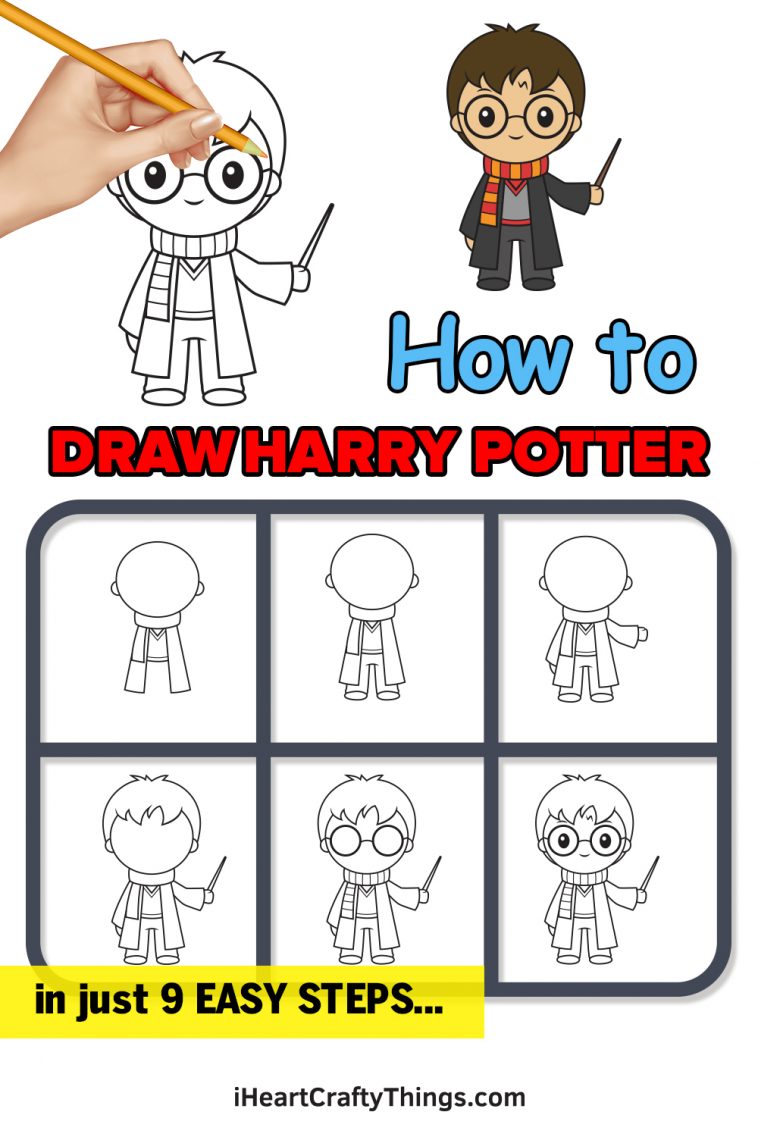 How to

DRAW HARRY POTTER

in just 9 EASY STEPS...

iHeartCraftyThings.com