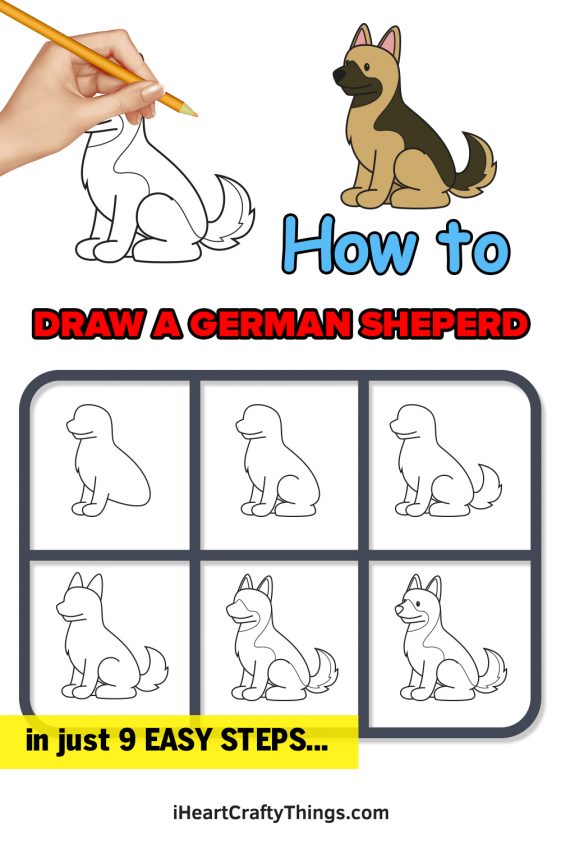 How to

DRAW A GERMAN SHEPERD

in just 9 EASY STEPS...

iHeartCraftyThings.com