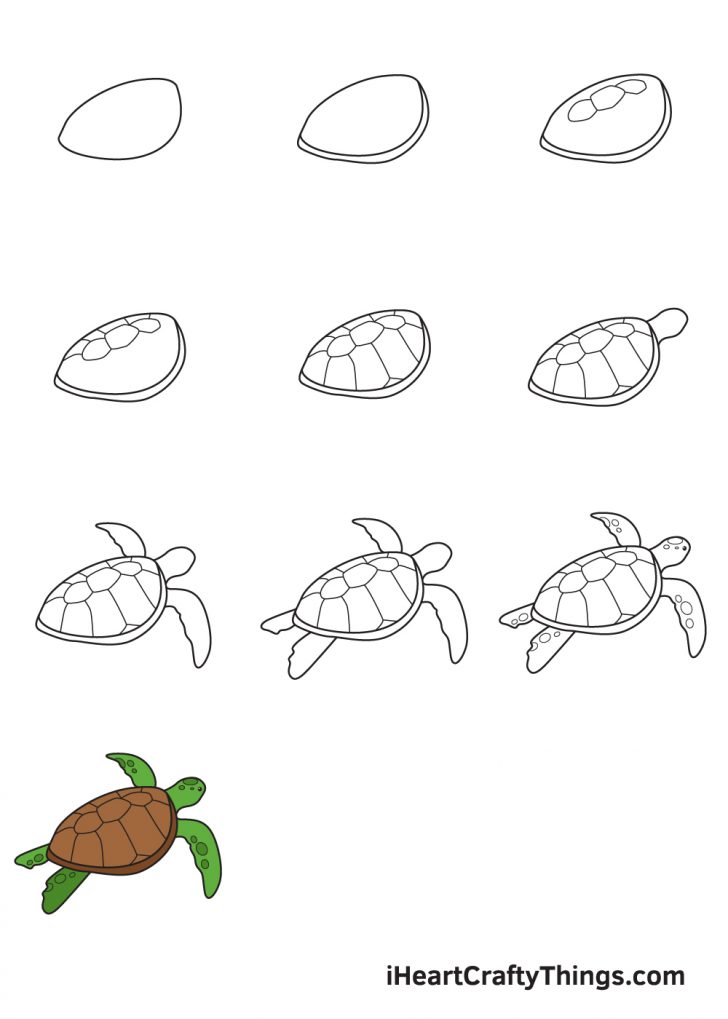 iHeartCraftyThings.com