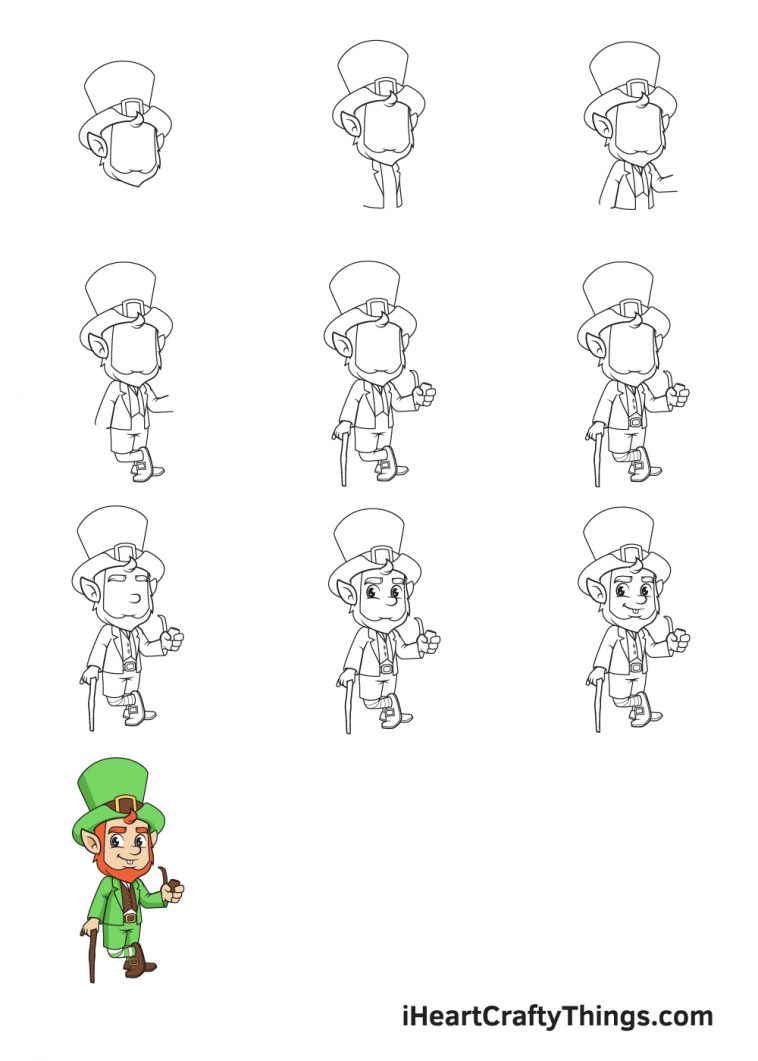 iHeartCraftyThings.com