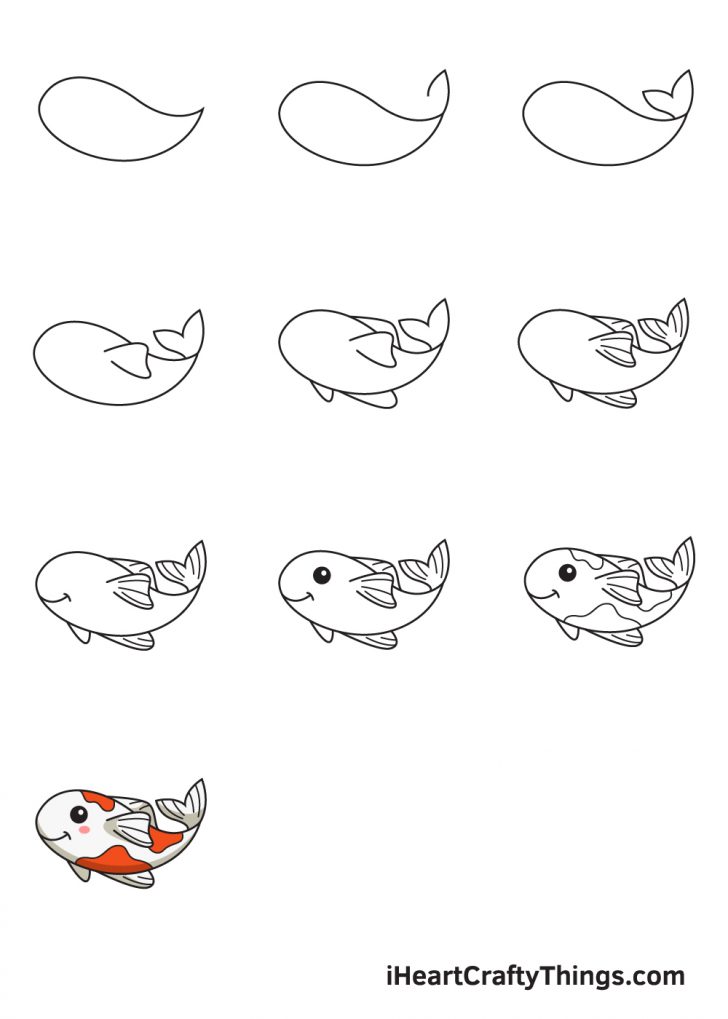 iHeartCraftyThings.com