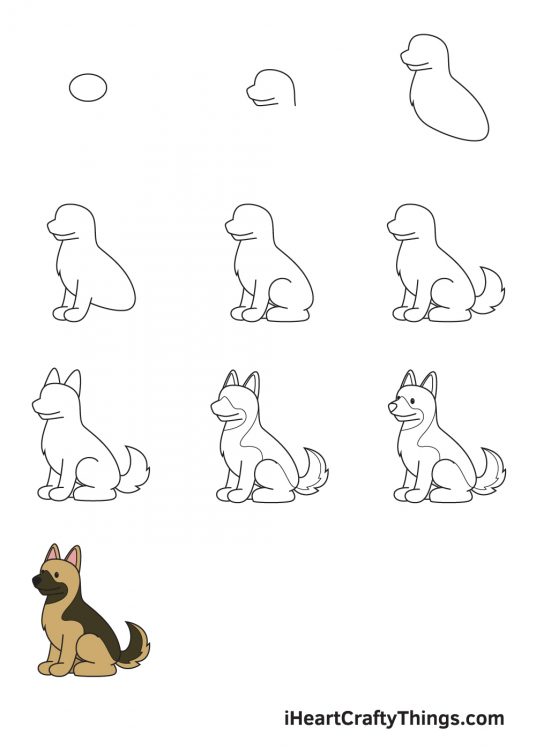 iHeartCraftyThings.com