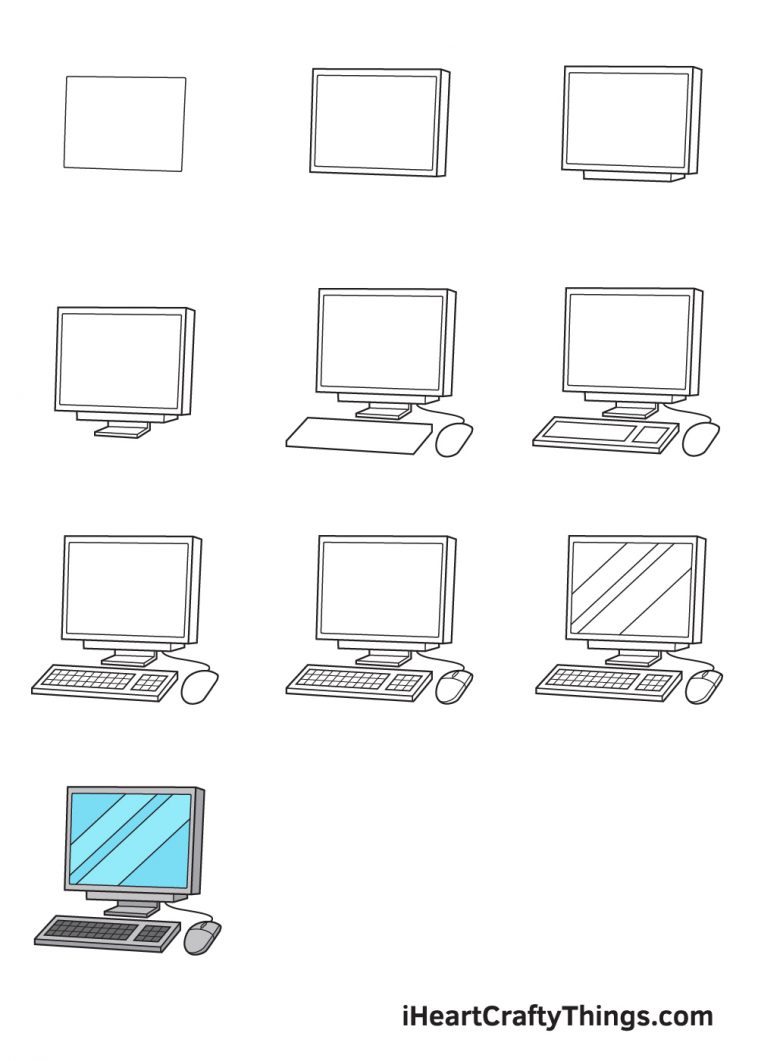 iHeartCraftyThings.com