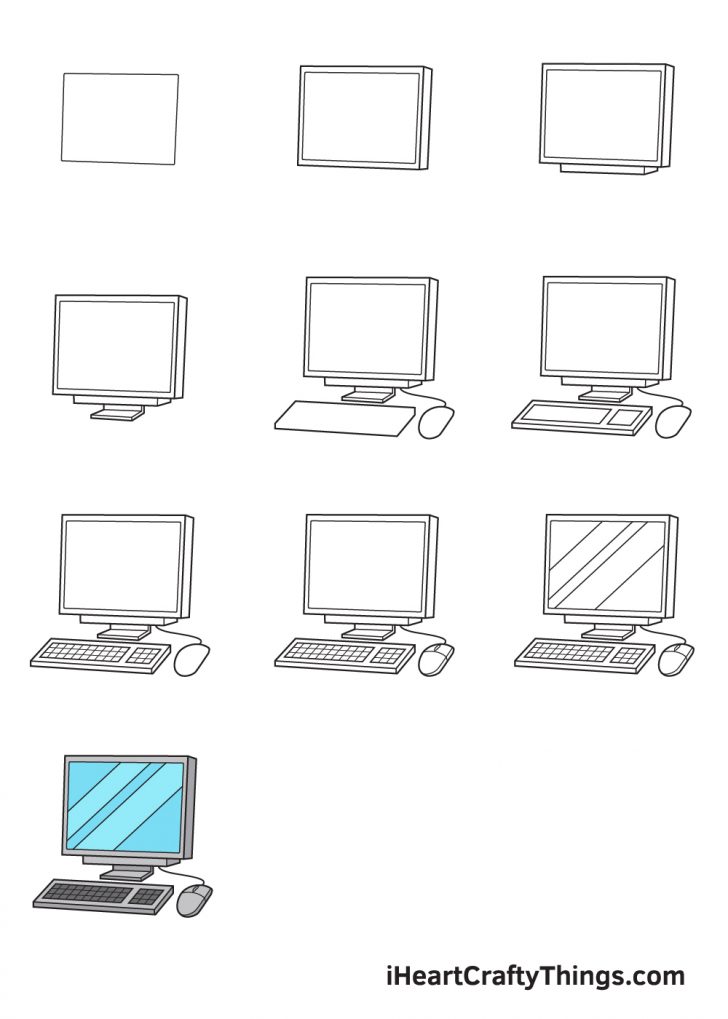 iHeartCraftyThings.com